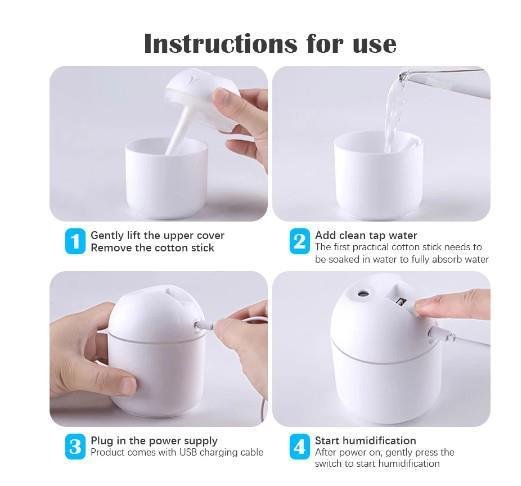 Instructions for use

1 Gently lift the upper cover
Remove the cotton stick

2 Add clean tap water
The first practical cotton stick needs to be soaked in water to fully absorb water

3 Plug in the power supply
Product comes with USB charging cable

4 Start humidification
After power on, gently press the switch to start humidification